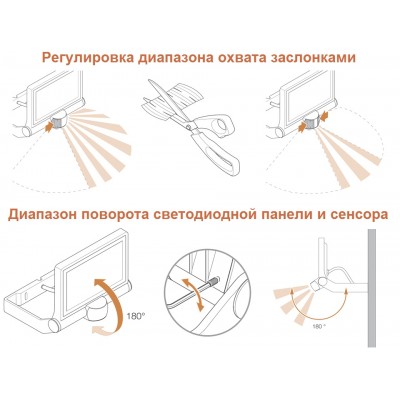 Регулировка диапазона охвата заслонками

Диапазон поворота светодиодной панели и сенсора

180°

180 °